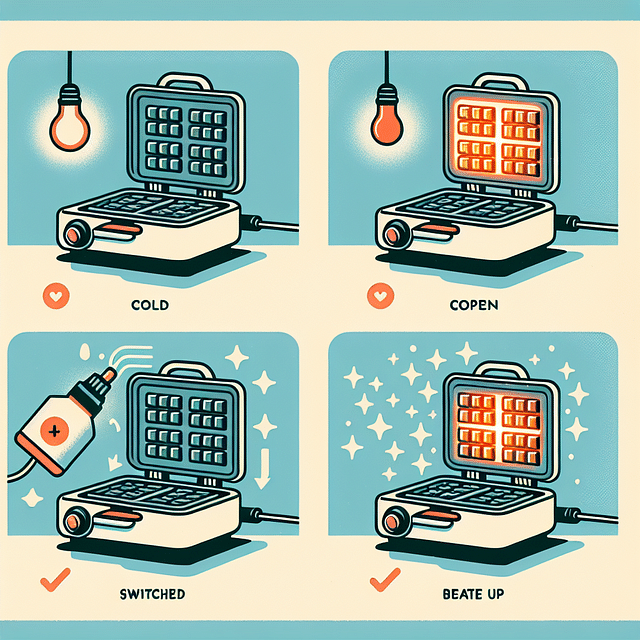 COLD

COPEN

SWITCHED

BEATE UP